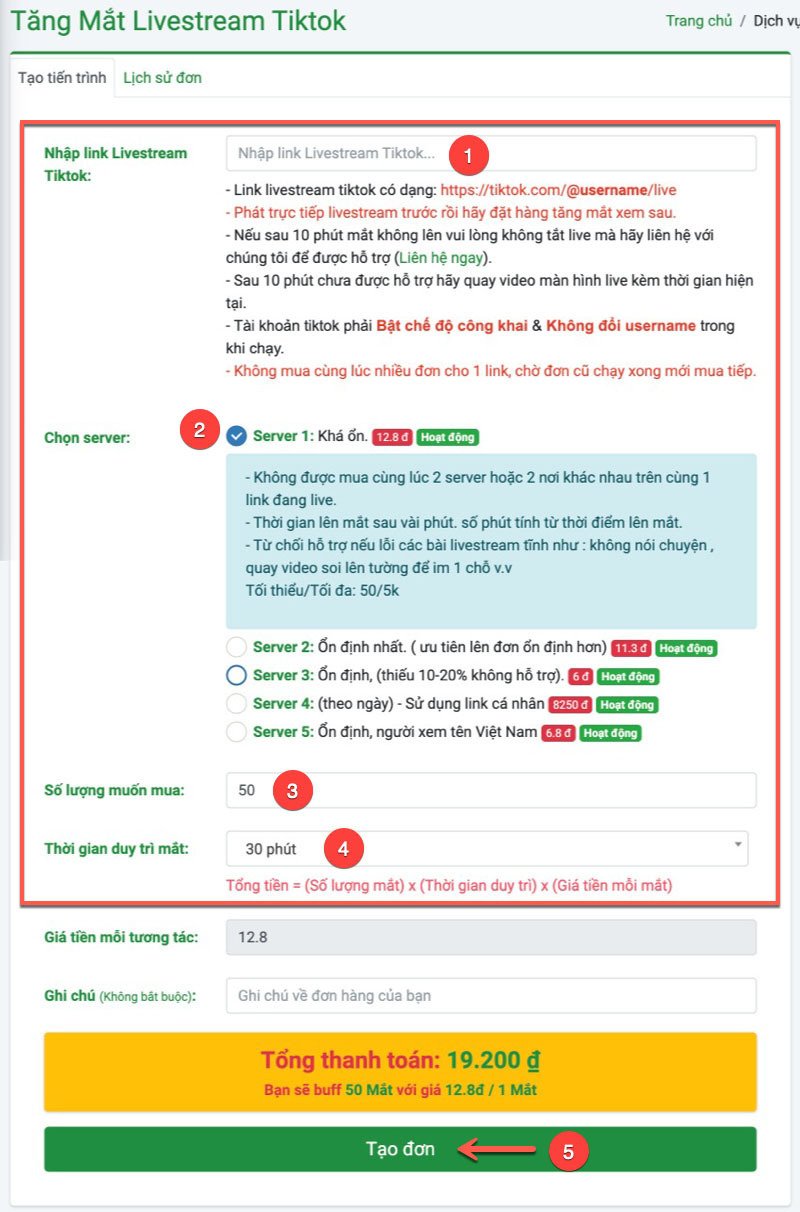 Tăng Mắt Livestream Tiktok

Trang chủ / Dịch vụ

Tạo tiến trình Lịch sử đơn

Nhập link Livestream Tiktok:

Nhập link Livestream Tiktok...

1

- Link livestream tiktok có dạng: https://tiktok.com/@username/live
- Phát trực tiếp livestream trước rồi hãy đặt hàng tăng mắt xem sau.
- Nếu sau 10 phút mắt không lên vui lòng không tắt live mà hãy liên hệ với chúng tôi để được hỗ trợ (Liên hệ ngay).
- Sau 10 phút chưa được hỗ trợ hãy quay video màn hình live kèm thời gian hiện tại.
- Tài khoản tiktok phải Bật chế độ công khai & Không đổi username trong khi chạy.
- Không mua cùng lúc nhiều đơn cho 1 link, chờ đơn cũ chạy xong mới mua tiếp.

Chọn server:

2

Server 1: Khá ổn. 12.8 đ Hoạt động

- Không được mua cùng lúc 2 server hoặc 2 nơi khác nhau trên cùng 1 link đang live.
- Thời gian lên mắt sau vài phút. số phút tính từ thời điểm lên mắt.
- Từ chối hỗ trợ nếu lỗi các bài livestream tĩnh như : không nói chuyện , quay video soi lên tường để im 1 chỗ v.v
Tối thiểu/Tối đa: 50/5k

Server 2: Ổn định nhất. ( ưu tiên lên đơn ổn định hơn) 11.3 đ Hoạt động
Server 3: Ổn định, (thiếu 10-20% không hỗ trợ). 6 đ Hoạt động
Server 4: (theo ngày) - Sử dụng link cá nhân 8250 đ Hoạt động
Server 5: Ổn định, người xem tên Việt Nam 6.8 đ Hoạt động

Số lượng muốn mua:

50

3

Thời gian duy trì mắt:

30 phút

4

Tổng tiền = (Số lượng mắt) x (Thời gian duy trì) x (Giá tiền mỗi mắt)

Giá tiền mỗi tương tác:

12.8

Ghi chú (Không bắt buộc):

Ghi chú về đơn hàng của bạn

Tổng thanh toán: 19.200 đ

Bạn sẽ buff 50 Mắt với giá 12.8đ / 1 Mắt

Tạo đơn

5